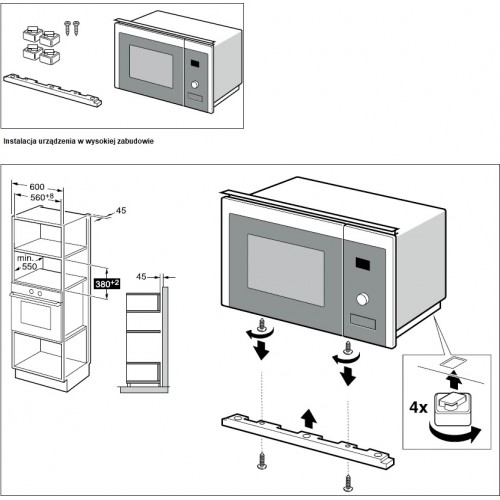 Instalacja urządzenia w wysokiej zabudowie

600

$560^{+8}$

45

min. 550

$380^{+2}$

45

4x